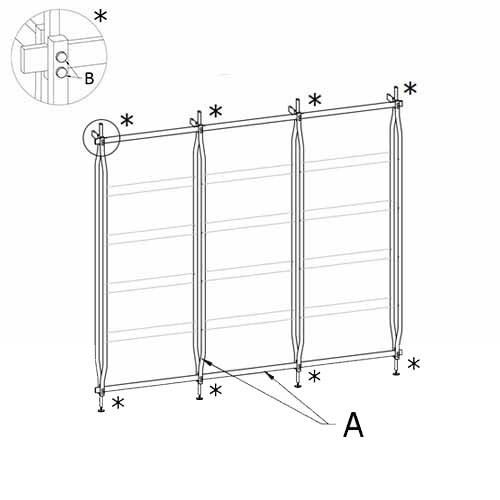 *
B
*
*
*
*
*
*
*
*
A